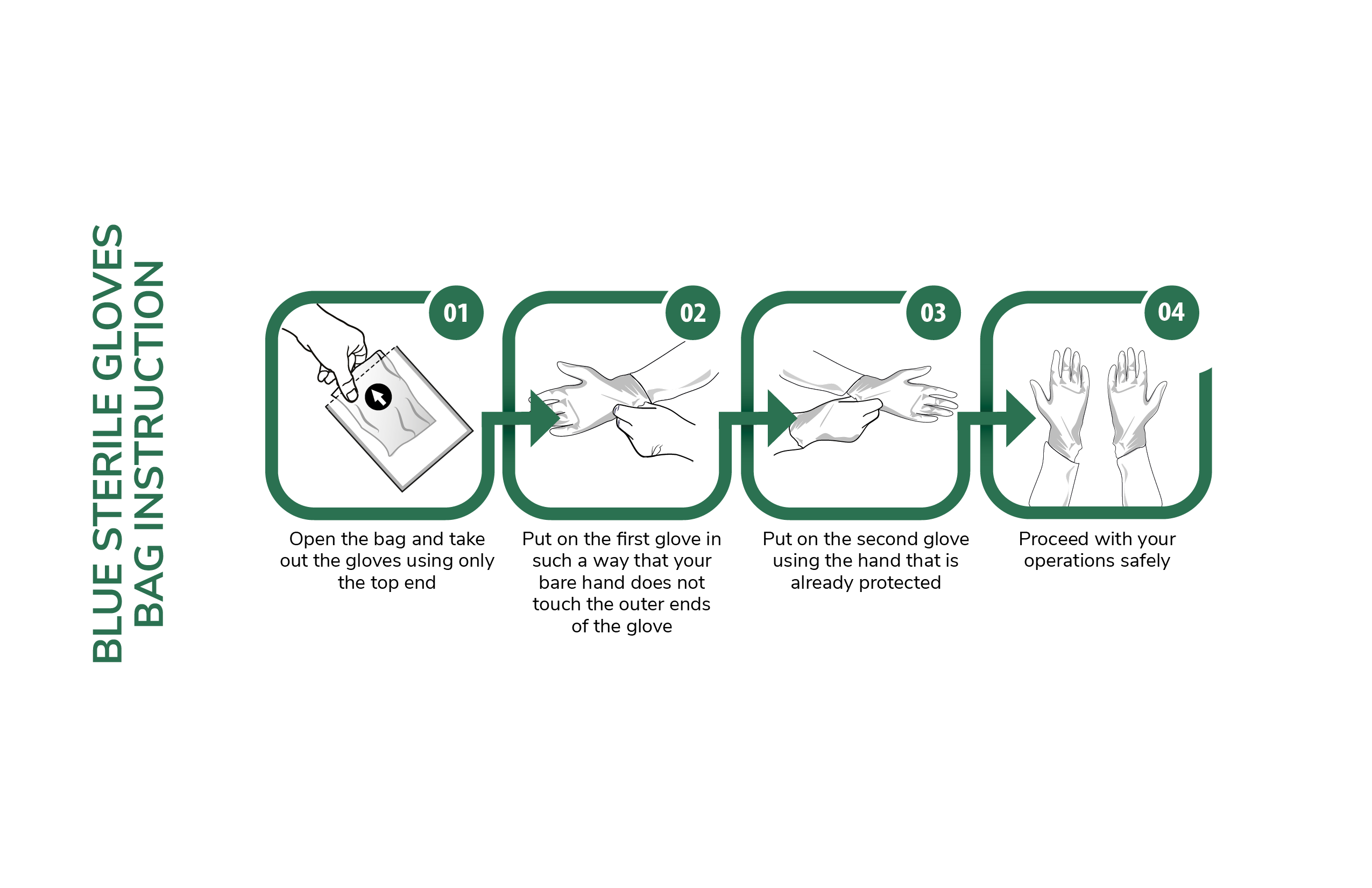 BLUE STERILE GLOVES
BAG INSTRUCTION

01

Open the bag and take out the gloves using only the top end

02

Put on the first glove in such a way that your bare hand does not touch the outer ends of the glove

03

Put on the second glove using the hand that is already protected

04

Proceed with your operations safely